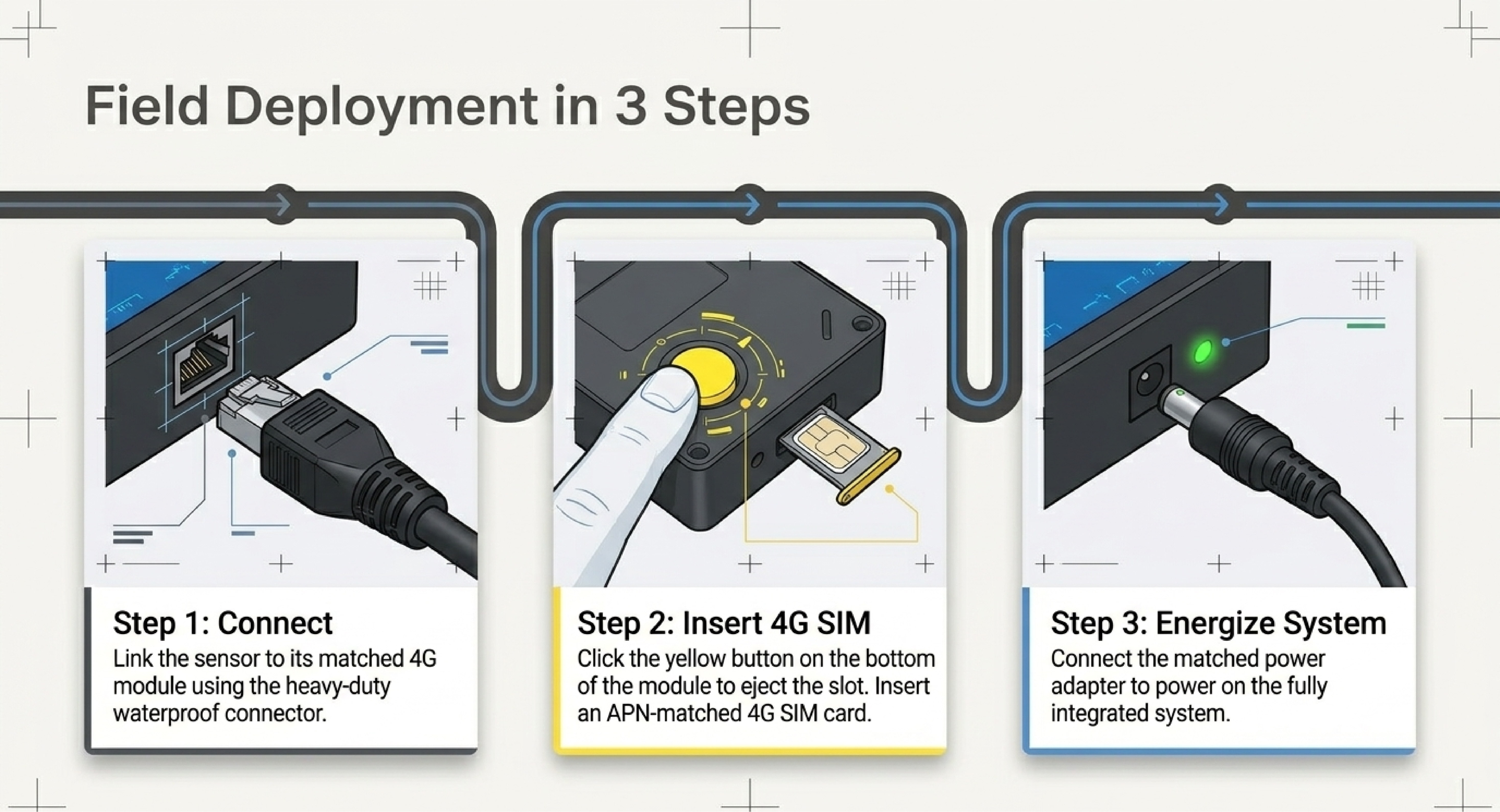 Field Deployment in 3 Steps

Step 1: Connect
Link the sensor to its matched 4G module using the heavy-duty waterproof connector.

Step 2: Insert 4G SIM
Click the yellow button on the bottom of the module to eject the slot. Insert an APN-matched 4G SIM card.

Step 3: Energize System
Connect the matched power adapter to power on the fully integrated system.