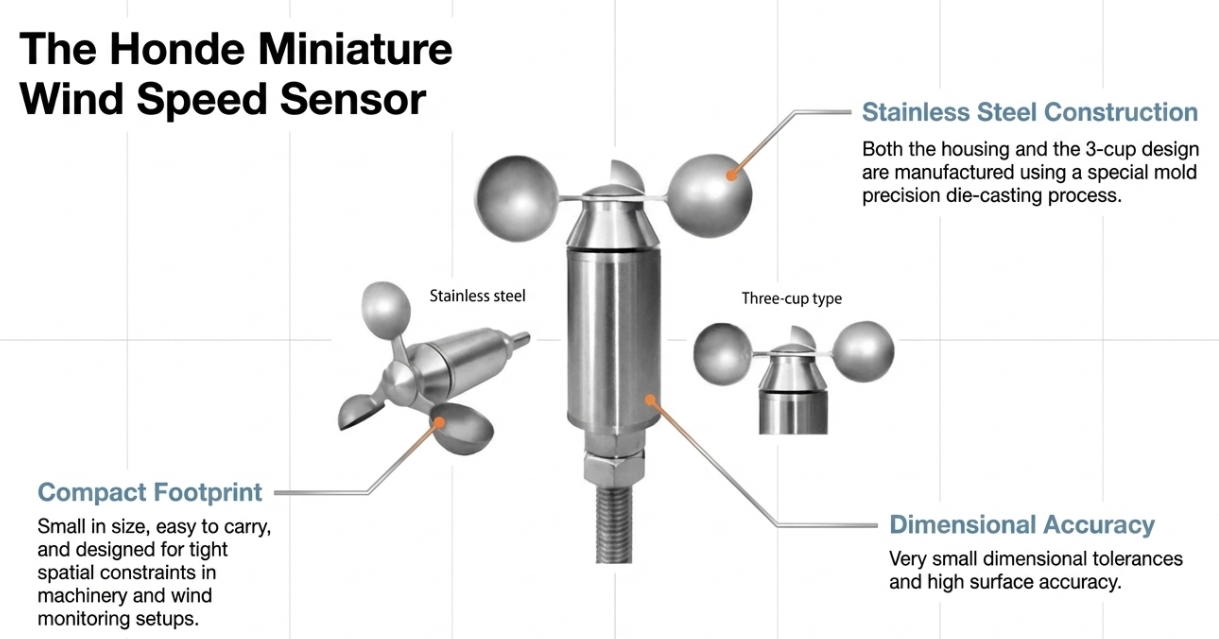 The Honde Miniature Wind Speed Sensor

Stainless Steel Construction

Both the housing and the 3-cup design are manufactured using a special mold precision die-casting process.

Stainless steel

Three-cup type

Compact Footprint

Small in size, easy to carry, and designed for tight spatial constraints in machinery and wind monitoring setups.

Dimensional Accuracy

Very small dimensional tolerances and high surface accuracy.