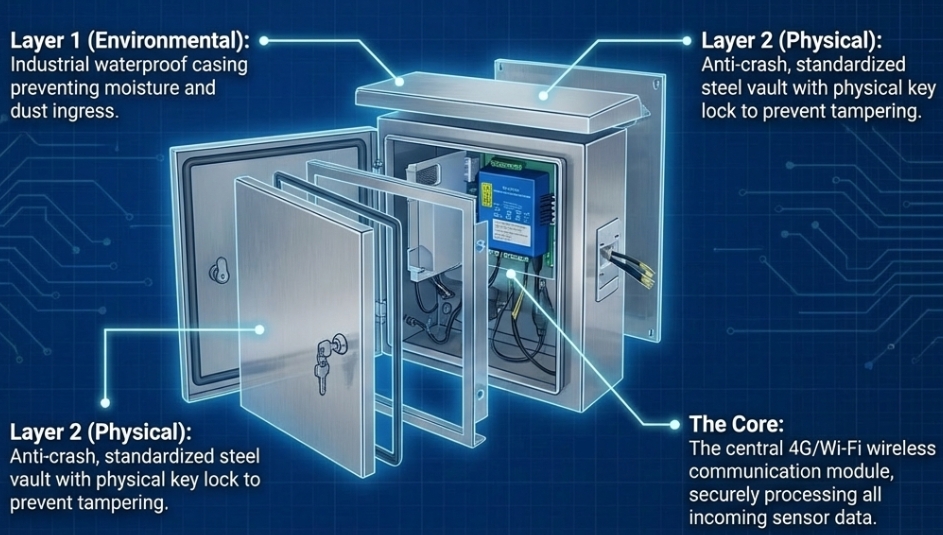 Layer 1 (Environmental):
Industrial waterproof casing preventing moisture and dust ingress.

Layer 2 (Physical):
Anti-crash, standardized steel vault with physical key lock to prevent tampering.

Layer 2 (Physical):
Anti-crash, standardized steel vault with physical key lock to prevent tampering.

The Core:
The central 4G/Wi-Fi wireless communication module, securely processing all incoming sensor data.