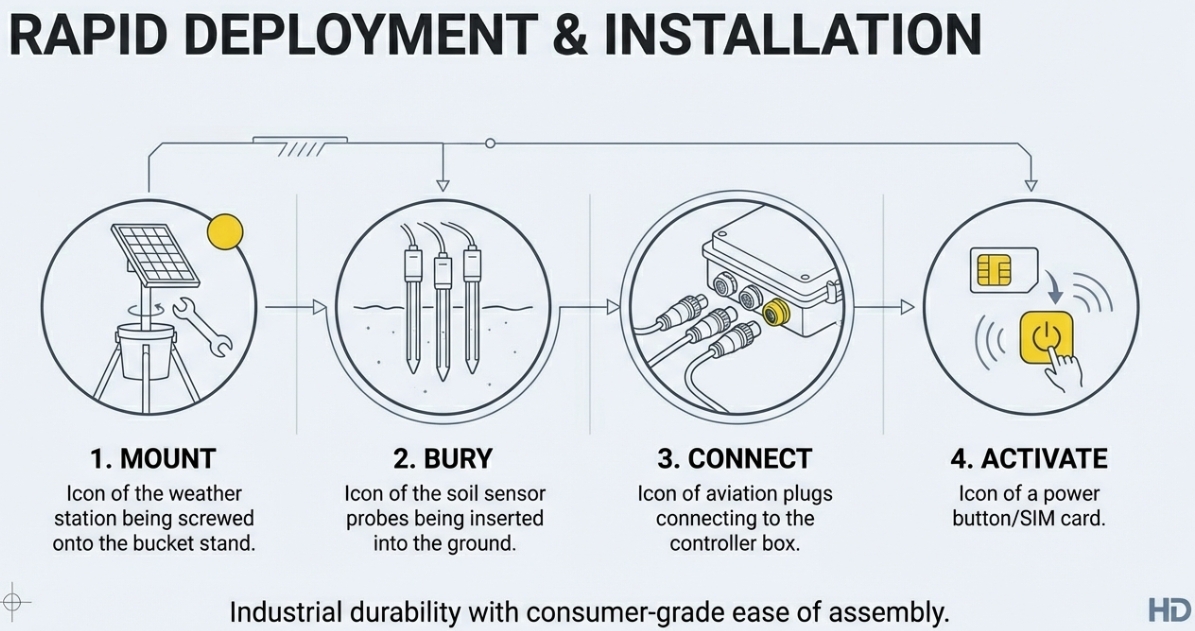 RAPID DEPLOYMENT & INSTALLATION

1. MOUNT
Icon of the weather station being screwed onto the bucket stand.

2. BURY
Icon of the soil sensor probes being inserted into the ground.

3. CONNECT
Icon of aviation plugs connecting to the controller box.

4. ACTIVATE
Icon of a power button/SIM card.

Industrial durability with consumer-grade ease of assembly.

HD