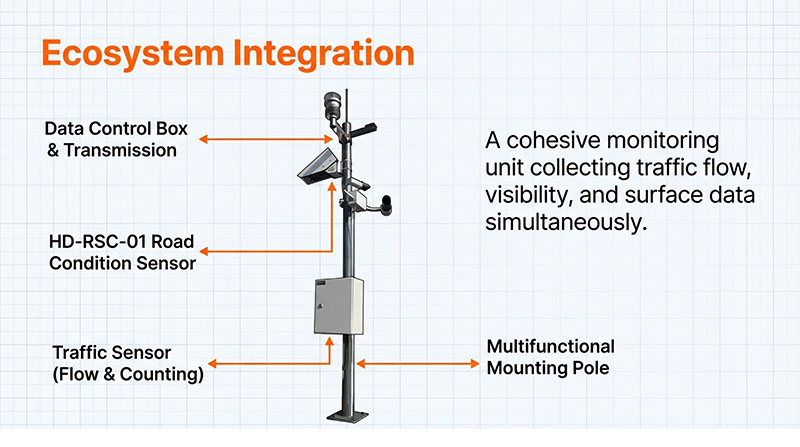 Ecosystem Integration

Data Control Box & Transmission

HD-RSC-01 Road Condition Sensor

Traffic Sensor (Flow & Counting)

A cohesive monitoring unit collecting traffic flow, visibility, and surface data simultaneously.

Multifunctional Mounting Pole