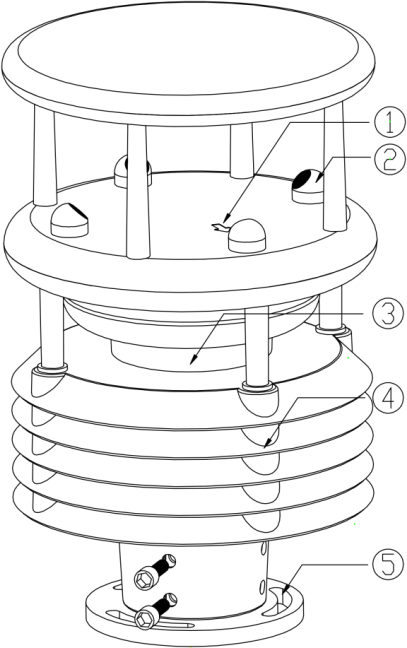 ①
②
③
④
⑤